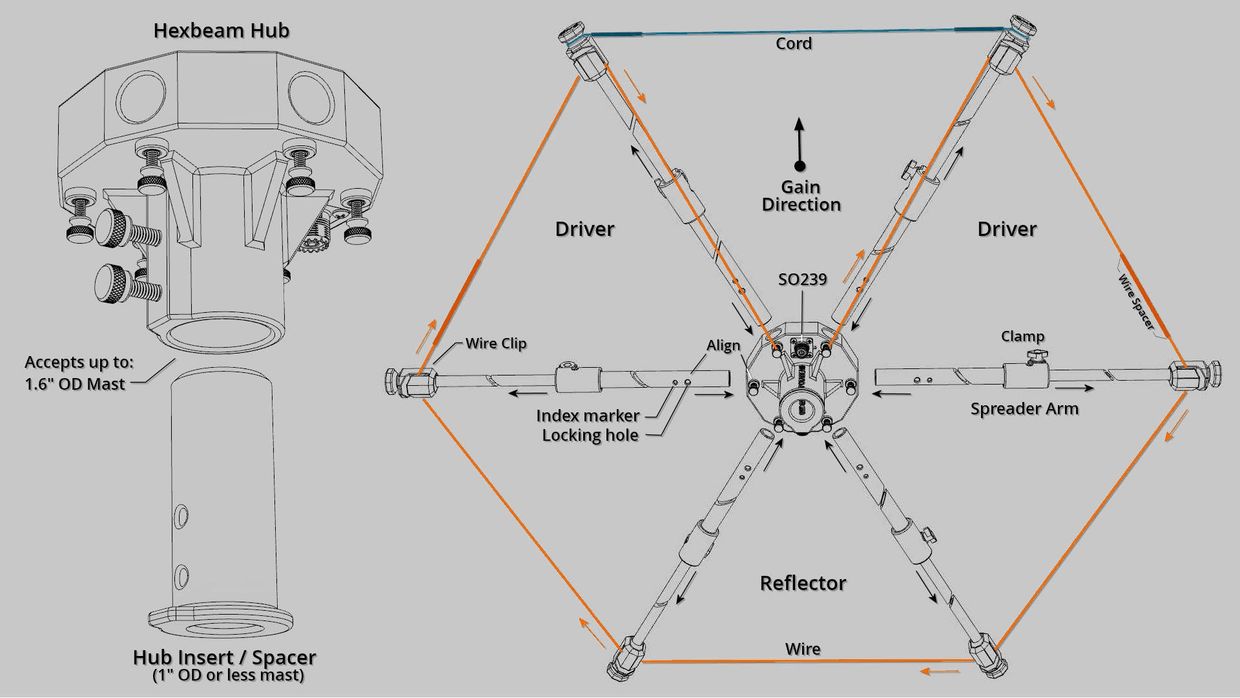 Hexbeam Hub

Accepts up to:
1.6" OD Mast

Hub Insert / Spacer
(1" OD or less mast)

Cord

Gain Direction

Driver

Driver

SO239

Wire Spacer

Wire Clip

Align

Clamp

Index marker

Locking hole

Spreader Arm

Reflector

Wire